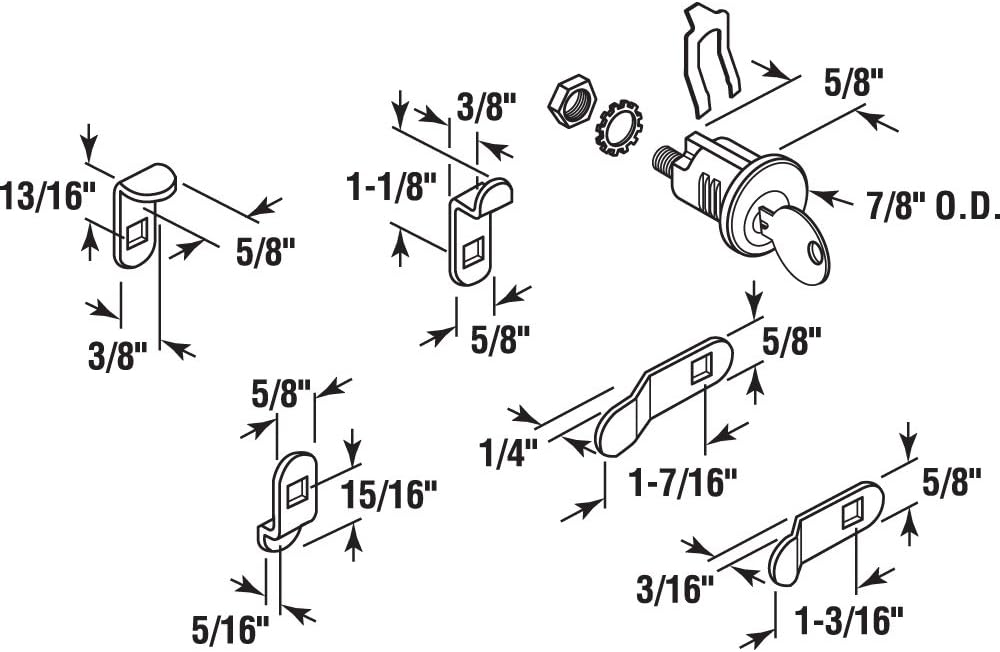 13/16"
5/8"
3/8"
3/8"
1-1/8"
5/8"
5/8"
7/8" O.D.
5/8"
1/4"
1-7/16"
5/8"
15/16"
5/16"
5/8"
3/16"
1-3/16"